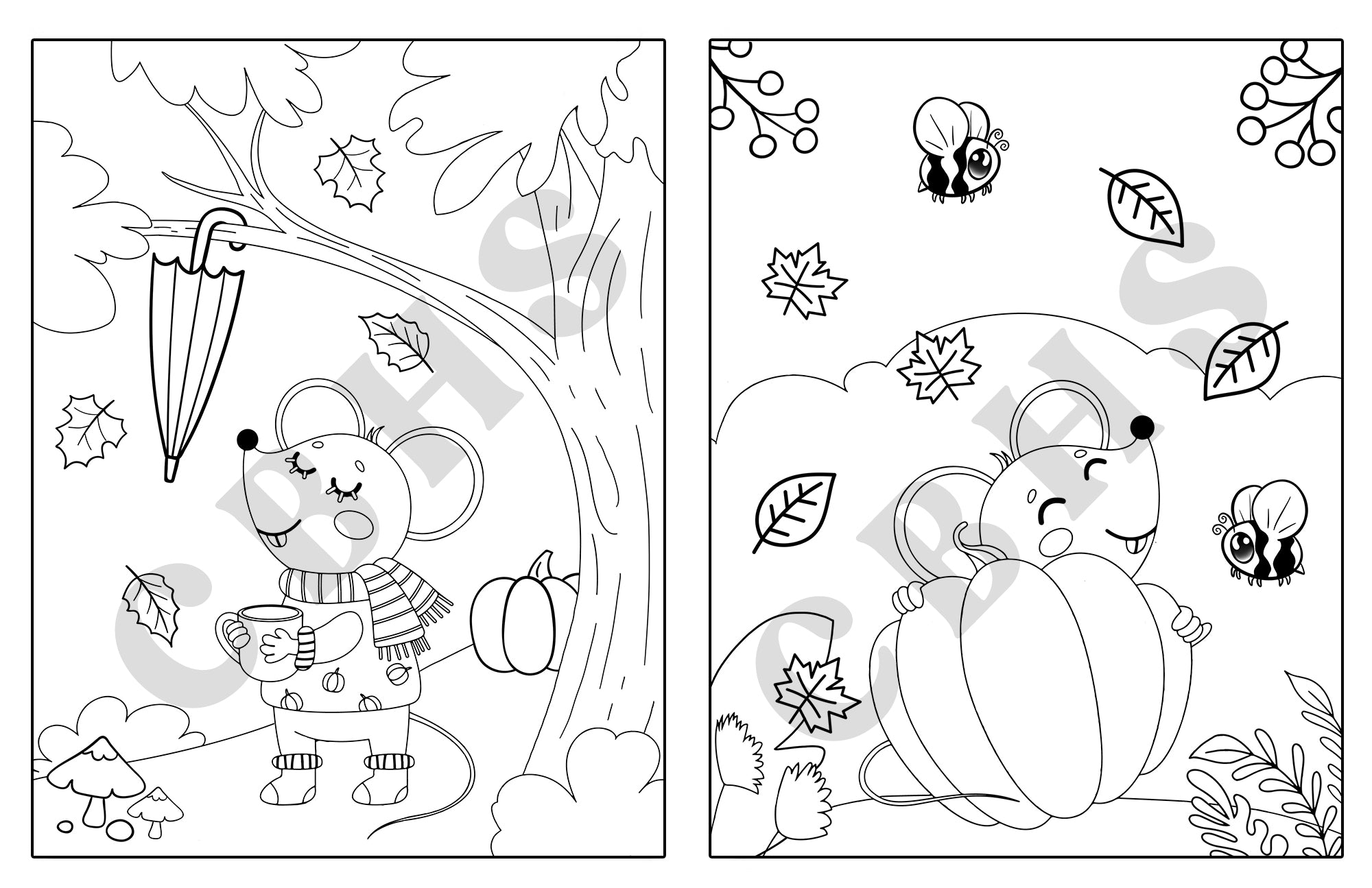 CBHS

CBHS